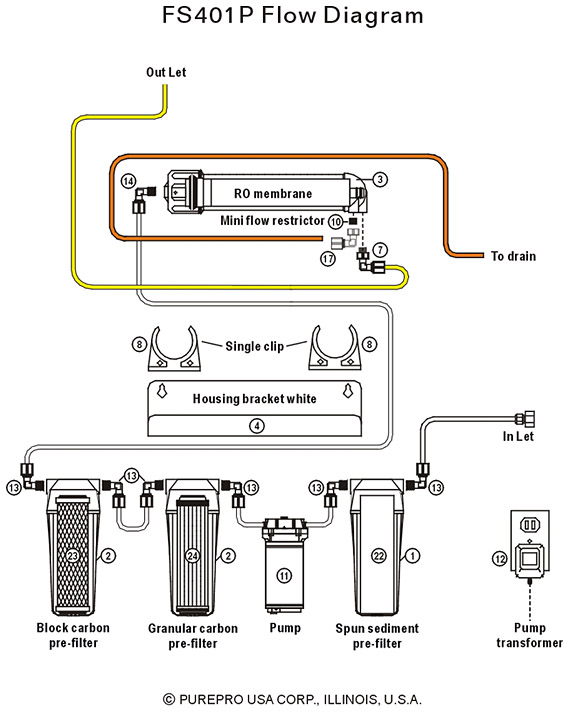 FS401P Flow Diagram

Out Let

14

RO membrane

3

Mini flow restrictor

10

7

17

To drain

8

Single clip

8

Housing bracket white

4

In Let

13

13

13

13

13

23

2

24

2

11

22

1

12

Block carbon pre-filter

Granular carbon pre-filter

Pump

Spun sediment pre-filter

Pump transformer

© PUREPRO USA CORP., ILLINOIS, U.S.A.