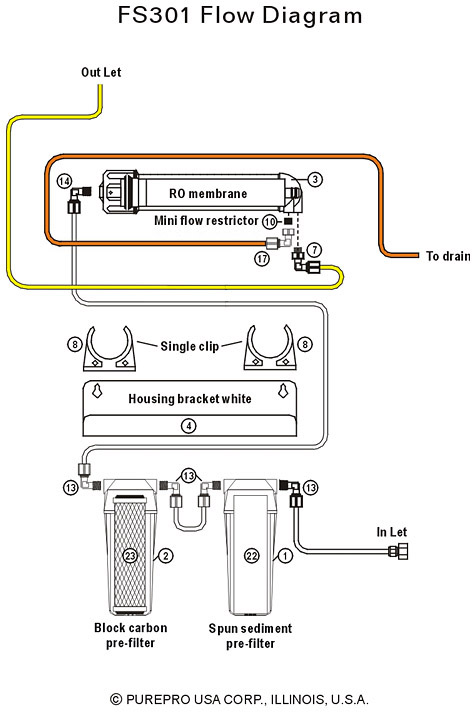 FS301 Flow Diagram

Out Let

14

RO membrane

3

Mini flow restrictor

10

17

7

To drain

8

Single clip

8

Housing bracket white

4

13

13

13

23

2

22

1

In Let

Block carbon pre-filter

Spun sediment pre-filter

© PUREPRO USA CORP., ILLINOIS, U.S.A.